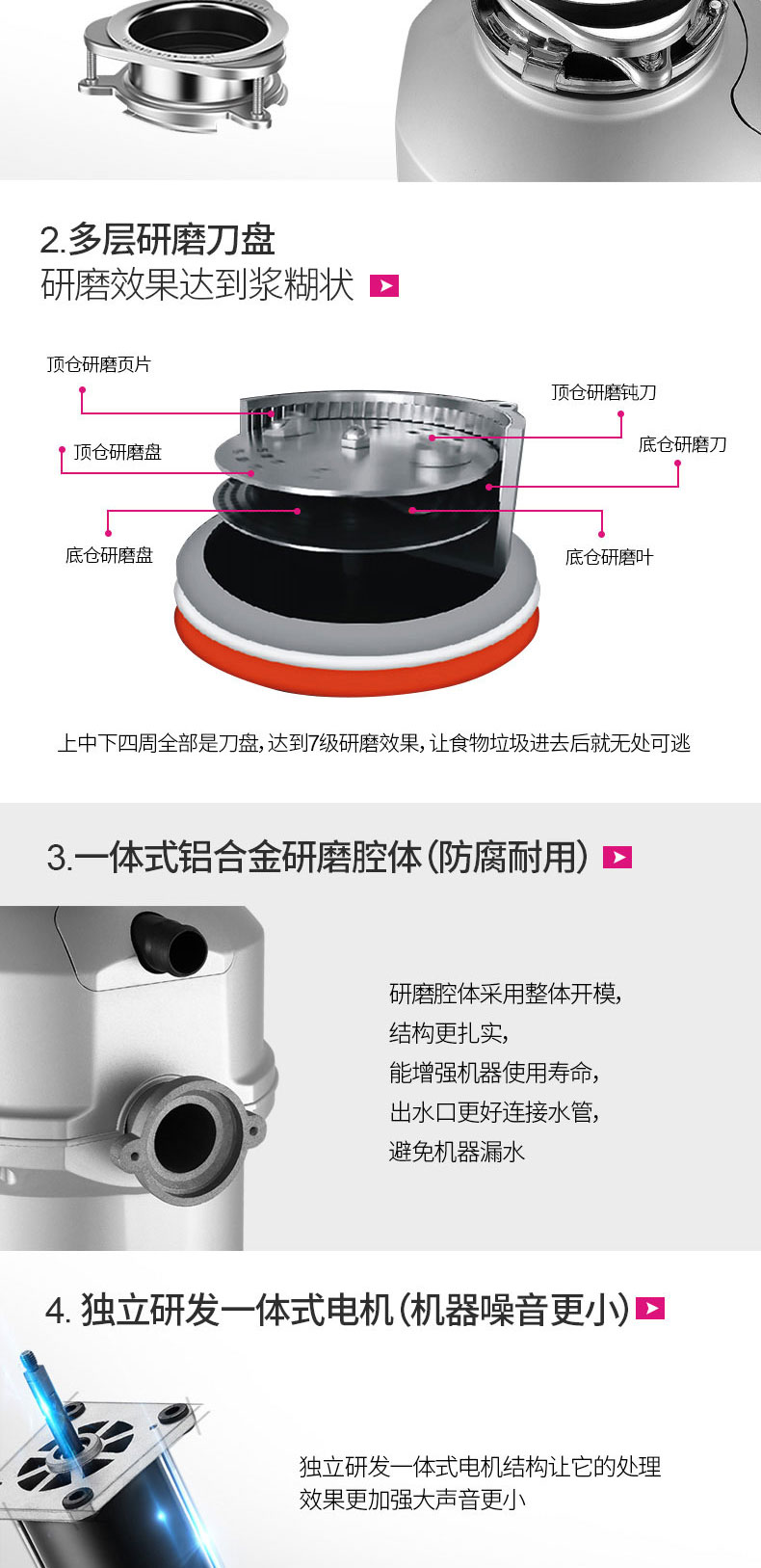 2.多层研磨刀盘
研磨效果达到浆糊状

顶仓研磨页片
顶仓研磨钝刀
顶仓研磨盘
底仓研磨刀
底仓研磨盘
底仓研磨叶

上中下四周全部是刀盘，达到7级研磨效果，让食物垃圾进去后就无处可逃

3.一体式铝合金研磨腔体（防腐耐用）

研磨腔体采用整体开模，
结构更扎实，
能增强机器使用寿命，
出水口更好连接水管，
避免机器漏水

4. 独立研发一体式电机（机器噪音更小）

独立研发一体式电机结构让它的处理效果更加强大声音更小